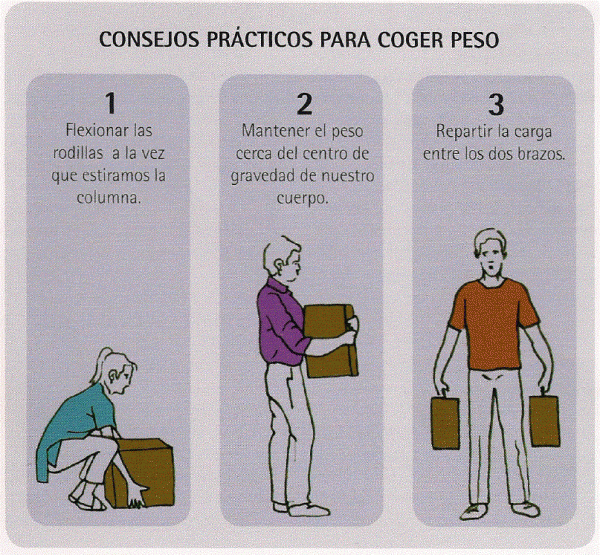 CONSEJOS PRÁCTICOS PARA COGER PESO

1
Flexionar las rodillas a la vez que estiramos la columna.

2
Mantener el peso cerca del centro de gravedad de nuestro cuerpo.

3
Repartir la carga entre los dos brazos.