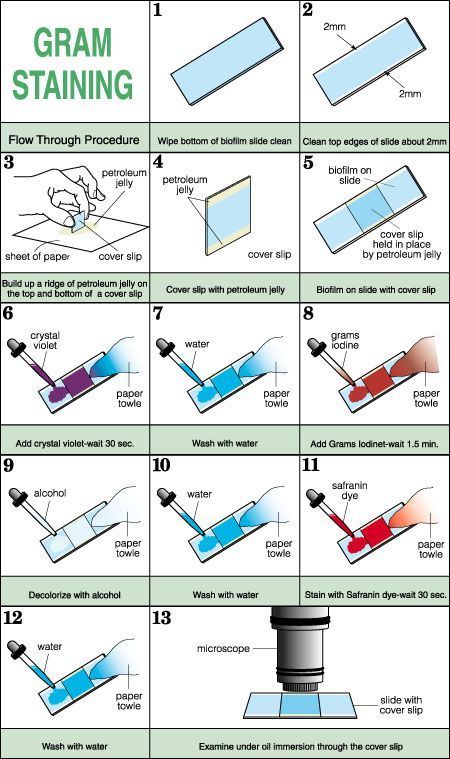 GRAM STAINING

Flow Through Procedure

1

Wipe bottom of biofilm slide clean

2

2mm

2mm

Clean top edges of slide about 2mm

3

petroleum jelly

sheet of paper

cover slip

Build up a ridge of petroleum jelly on the top and bottom of a cover slip

4

petroleum jelly

cover slip

Cover slip with petroleum jelly

5

biofilm on slide

cover slip held in place by petroleum jelly

Biofilm on slide with cover slip

6

crystal violet

paper towle

Add crystal violet-wait 30 sec.

7

water

paper towle

Wash with water

8

grams iodine

paper towle

Add Grams Iodinet-wait 1.5 min.

9

alcohol

paper towle

Decolorize with alcohol

10

water

paper towle

Wash with water

11

safranin dye

paper towle

Stain with Safranin dye-wait 30 sec.

12

water

paper towle

Wash with water

13

microscope

slide with cover slip

Examine under oil immersion through the cover slip